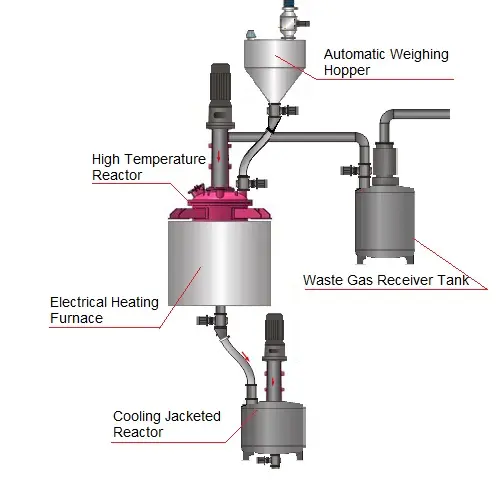 Automatic Weighing Hopper

High Temperature Reactor

Waste Gas Receiver Tank

Electrical Heating Furnace

Cooling Jacketed Reactor